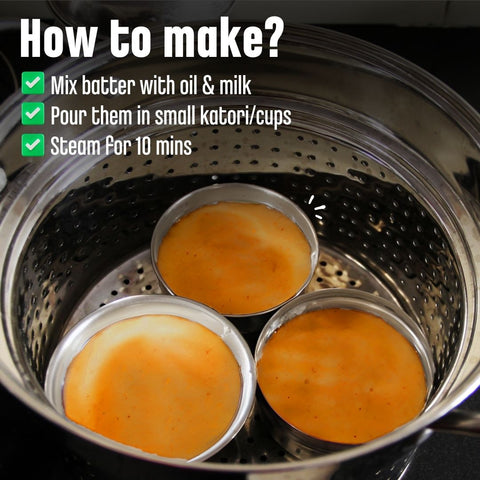 How to make?

Mix batter with oil & milk

Pour them in small katori/cups

Steam for 10 mins